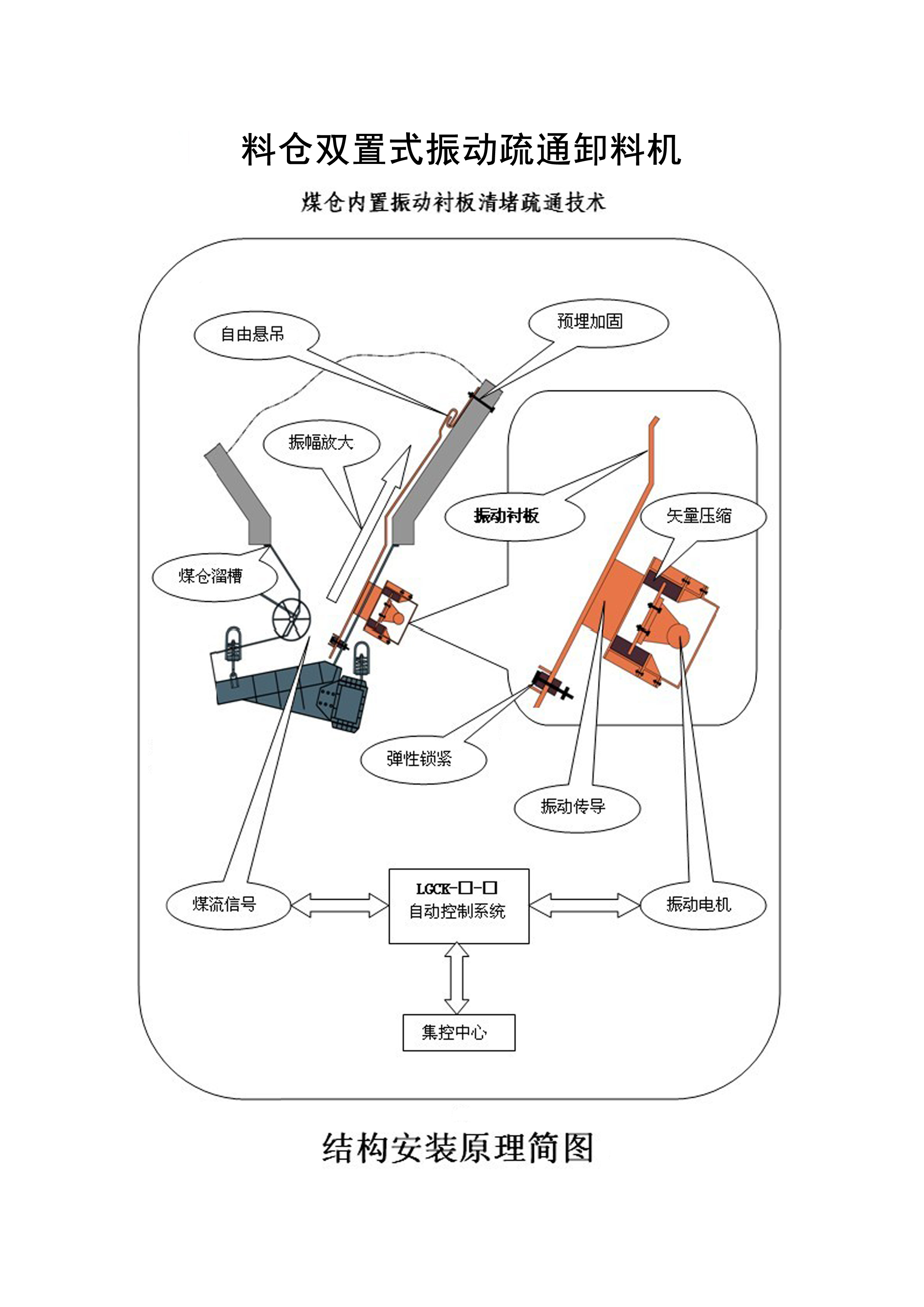 料仓双置式振动疏通卸料机

煤仓内置振动衬板清堵疏通技术

自由悬吊

预埋加固

振幅放大

振动衬板

矢量压缩

煤仓溜槽

弹性锁紧

振动传导

煤流信号

LGCK-□-□
自动控制系统

振动电机

集控中心

结构安装原理简图