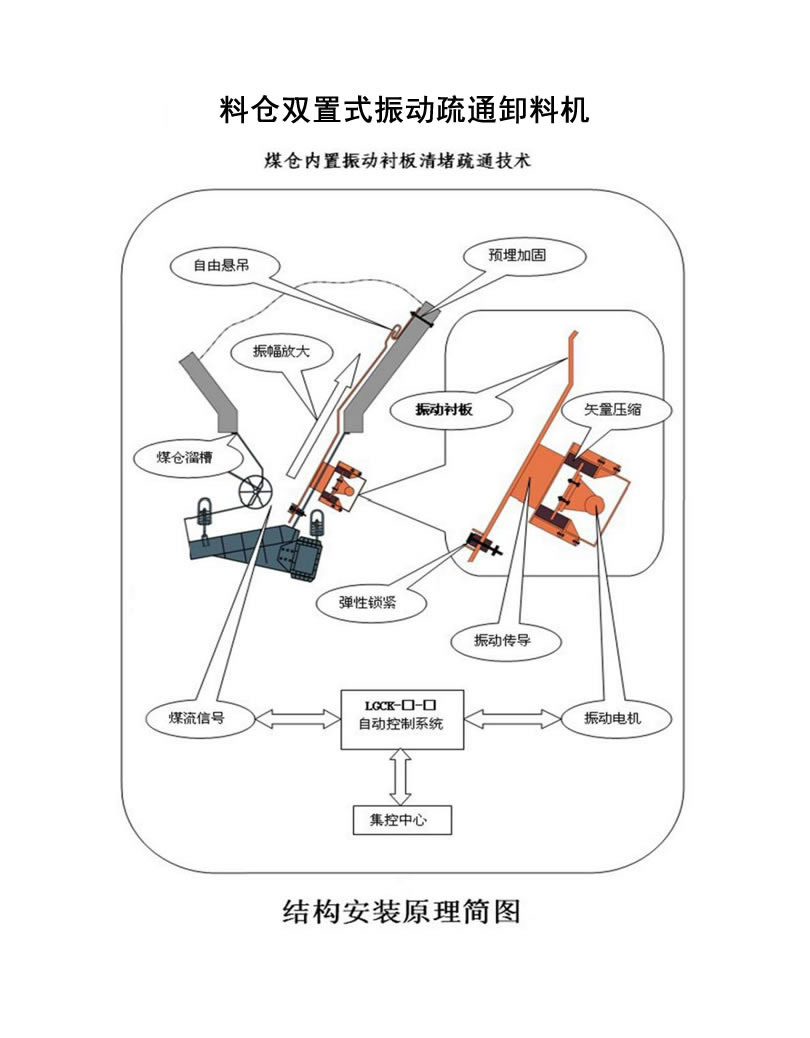 料仓双置式振动疏通卸料机

煤仓内置振动衬板清堵疏通技术

自由悬吊

预埋加固

振幅放大

振动衬板

矢量压缩

煤仓溜槽

弹性锁紧

振动传导

煤流信号

LGCK-□-□
自动控制系统

振动电机

集控中心

结构安装原理简图